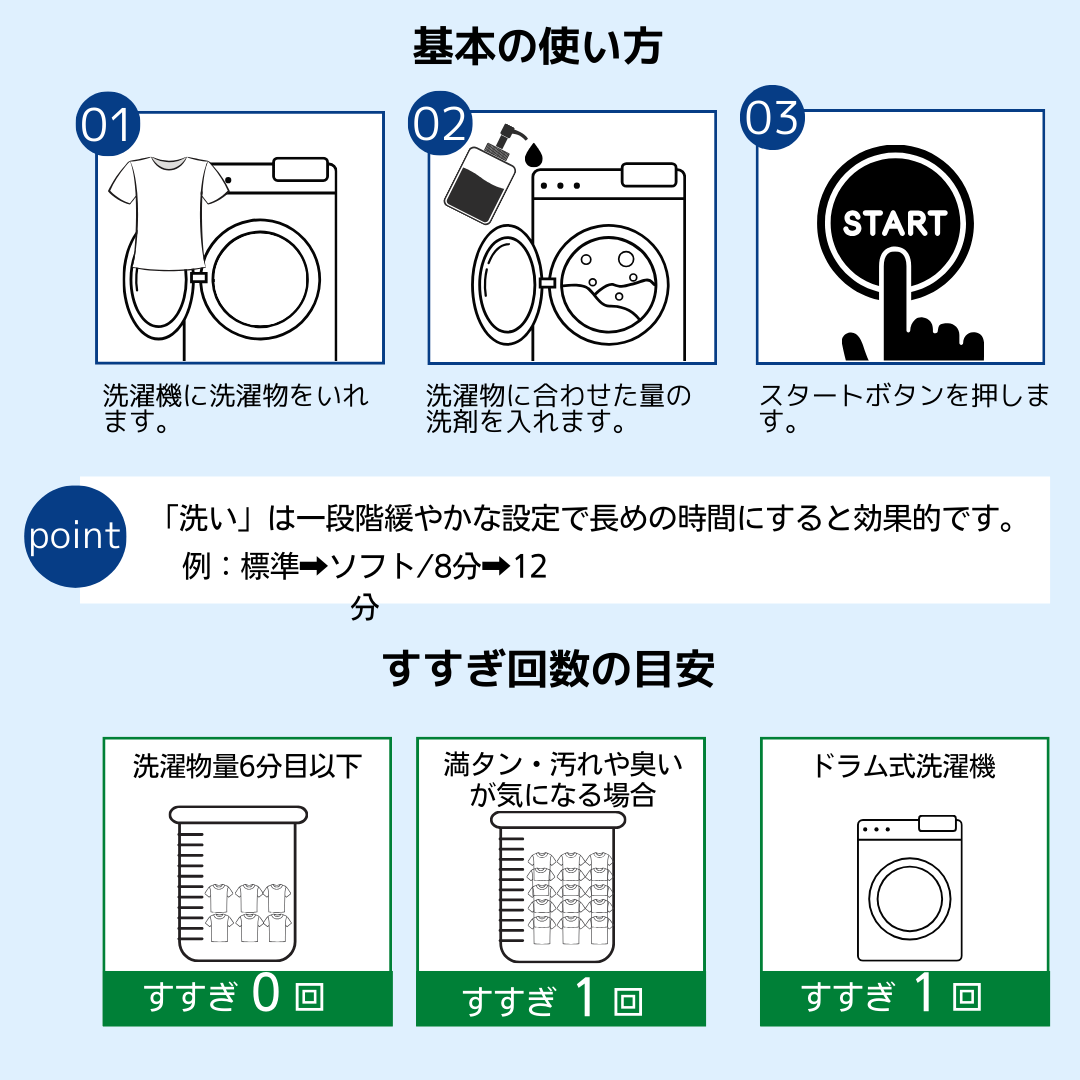 基本の使い方

01

洗濯機に洗濯物をいれます。

02

洗濯物に合わせた量の洗剤を入れます。

03

START

スタートボタンを押します。

point

「洗い」は一段階緩やかな設定で長めの時間にすると効果的です。
例：標準➡ソフト/8分➡12分

すすぎ回数の目安

洗濯物量6分目以下

すすぎ 0 回

満タン・汚れや臭いが気になる場合

すすぎ 1 回

ドラム式洗濯機

すすぎ 1 回